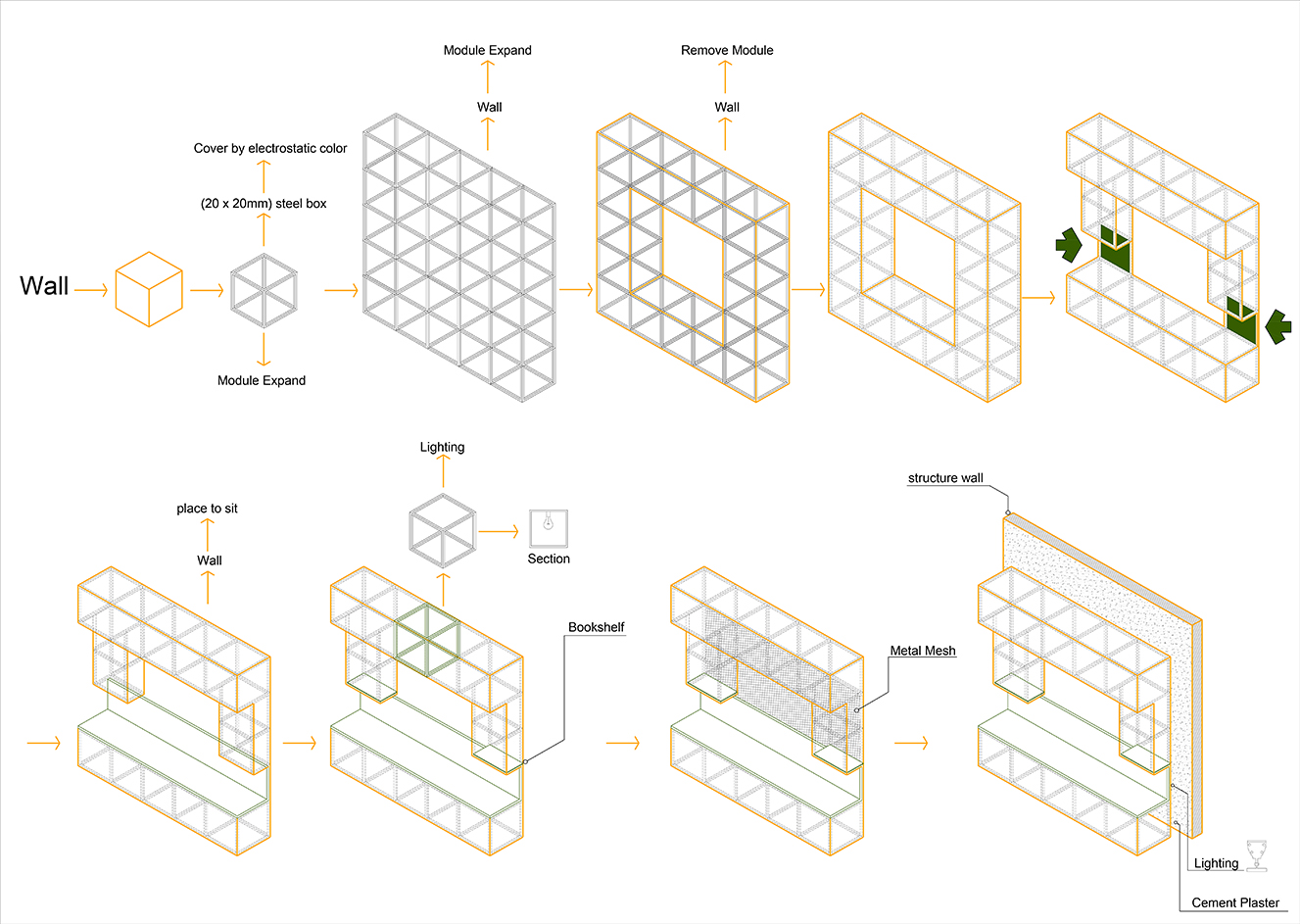 Wall

Cover by electrostatic color

(20 x 20mm) steel box

Module Expand

Module Expand

Wall

Remove Module

Wall

place to sit

Wall

Lighting

Section

Bookshelf

Metal Mesh

structure wall

Lighting

Cement Plaster